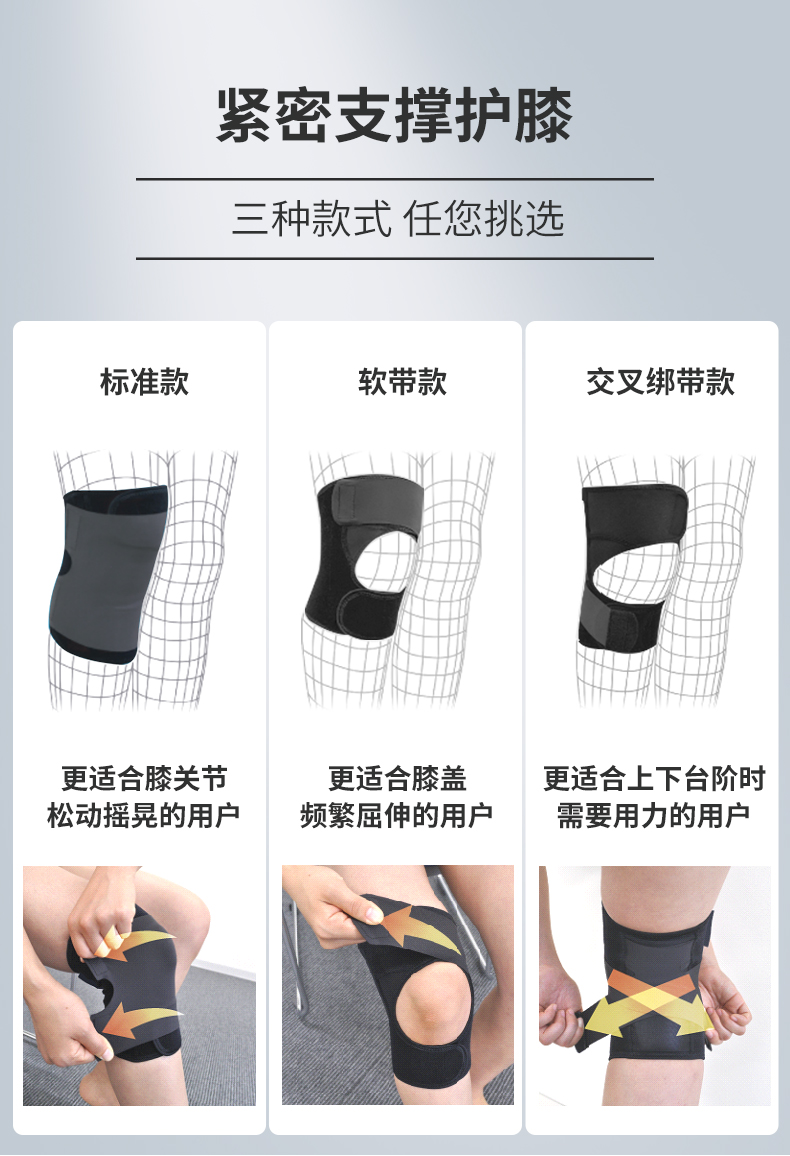 紧密支撑护膝

三种款式 任您挑选

标准款

更适合膝关节松动摇晃的用户

软带款

更适合膝盖频繁屈伸的用户

交叉绑带款

更适合上下台阶时需要用力的用户